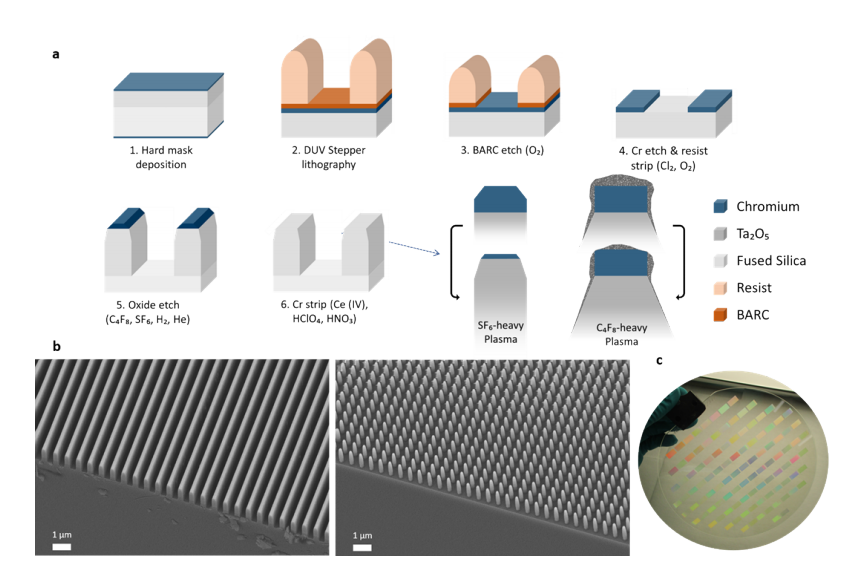 a

1. Hard mask deposition

2. DUV Stepper lithography

3. BARC etch ($O_2$)

4. Cr etch & resist strip ($Cl_2$, $O_2$)

5. Oxide etch ($C_4F_8$, $SF_6$, $H_2$, He)

6. Cr strip (Ce (IV), $HClO_4$, $HNO_3$)

$SF_6$-heavy Plasma

$C_4F_8$-heavy Plasma

Chromium

$Ta_2O_5$

Fused Silica

Resist

BARC

b

1 µm

1 µm

c