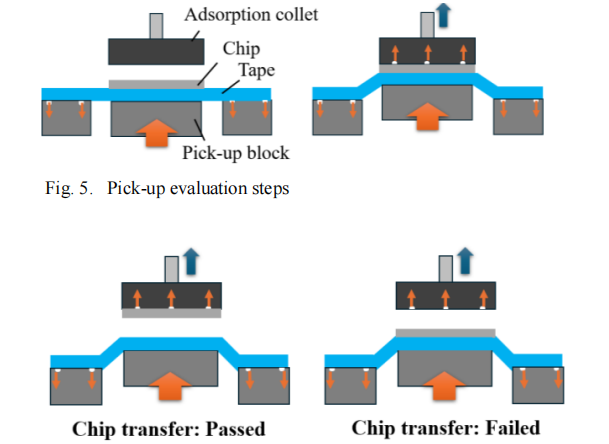 Adsorption collet

Chip

Tape

Pick-up block

Fig. 5. Pick-up evaluation steps

Chip transfer: Passed

Chip transfer: Failed